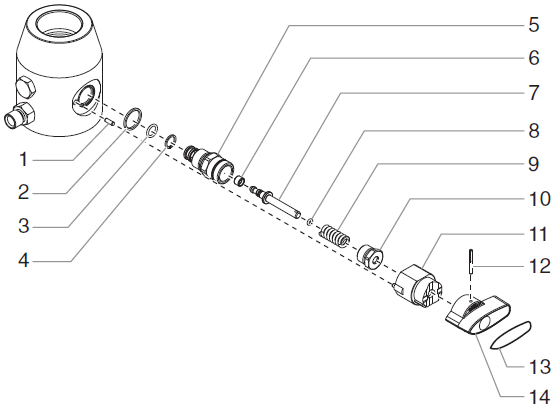 5
6
7
8
9
10
11
12
13
14
1
2
3
4